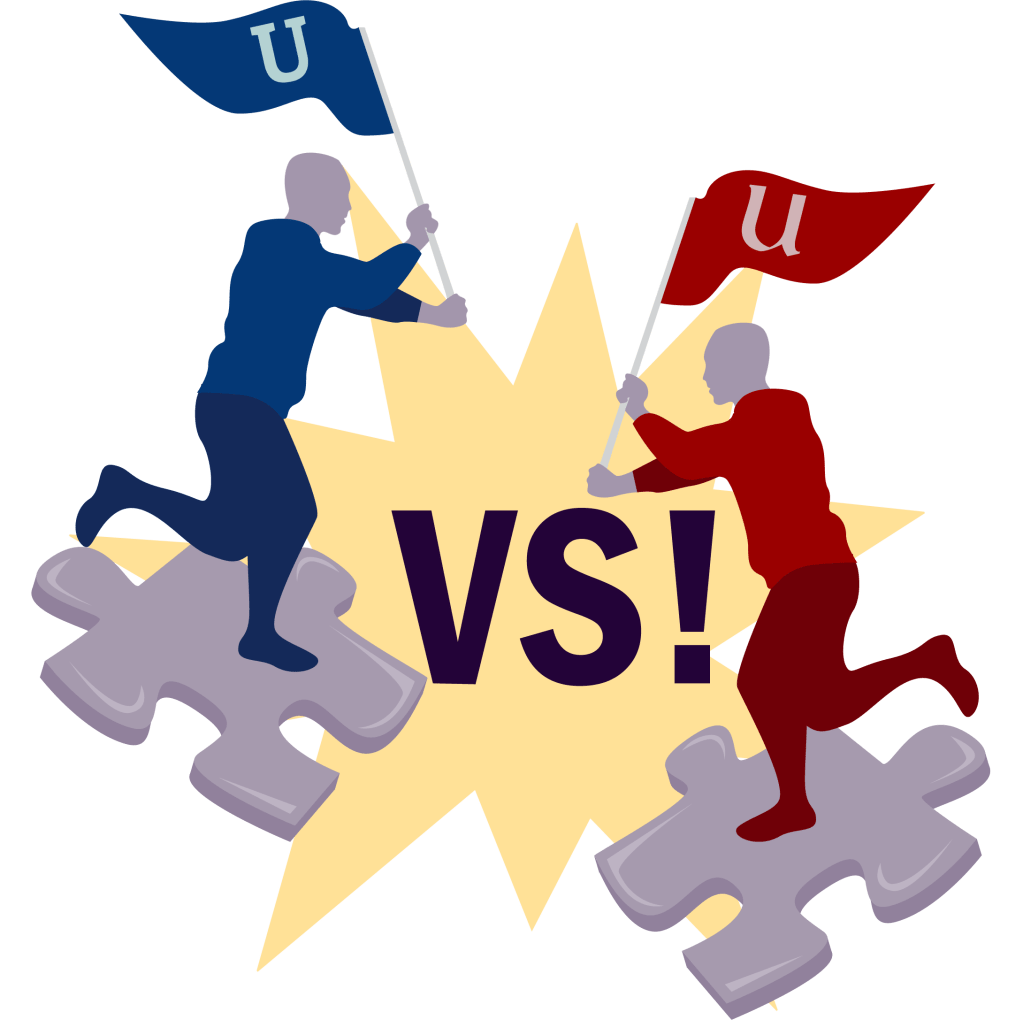 U

U

VS!